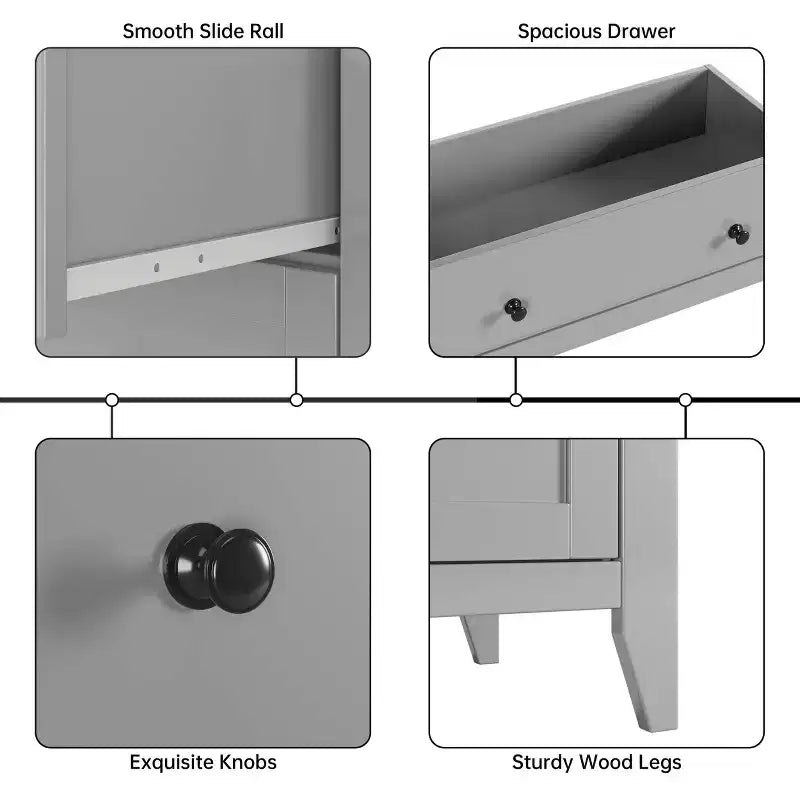 Smooth Slide Rall

Spacious Drawer

Exquisite Knobs

Sturdy Wood Legs