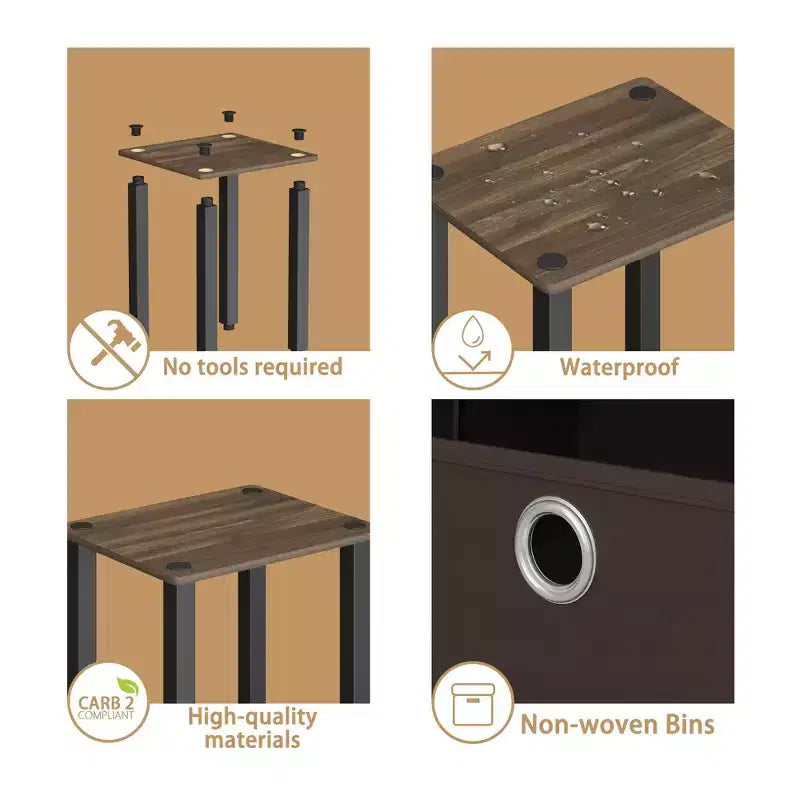 No tools required

Waterproof

CARB 2 COMPLIANT

High-quality materials

Non-woven Bins